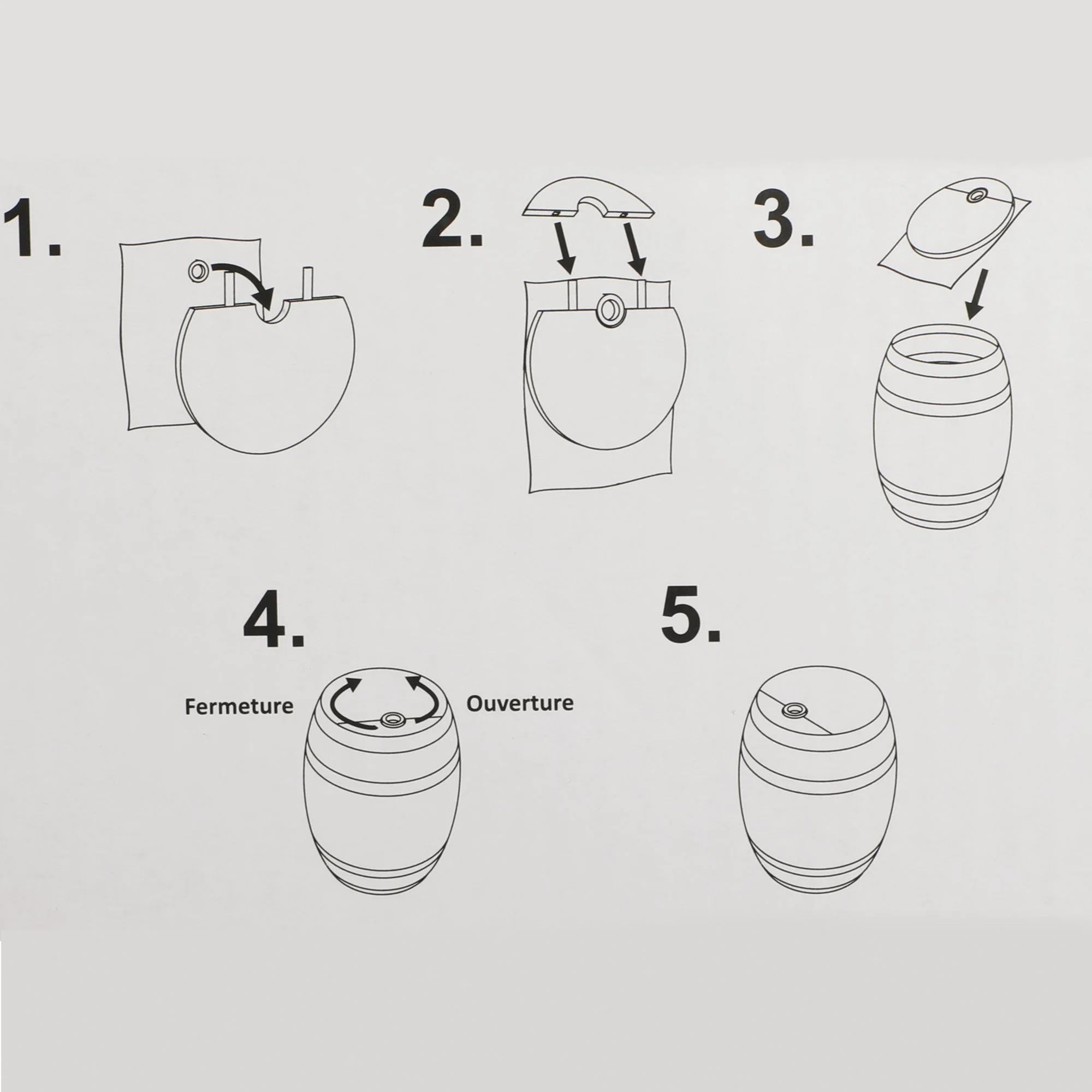 1.

2.

3.

4.

Fermeture

Ouverture

5.